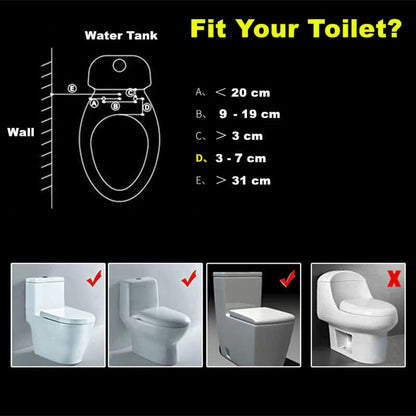 Fit Your Toilet?

Water Tank

Wall

E

C

A

B

D

A、< 20 cm
B、 9 - 19 cm
C、> 3 cm
D、3 - 7 cm
E、> 31 cm

X